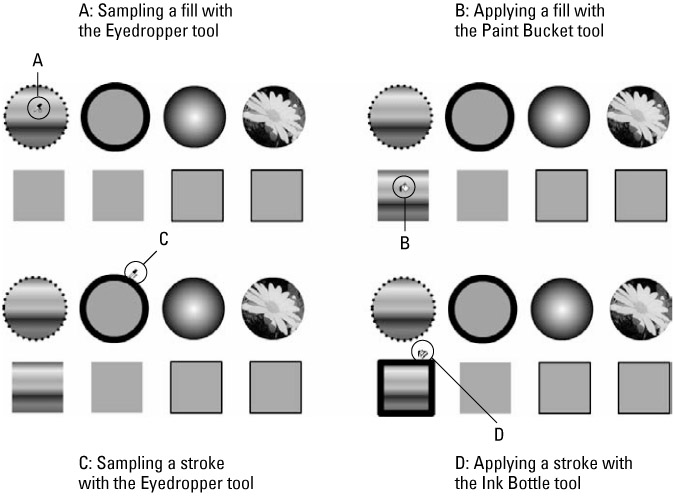 A: Sampling a fill with the Eyedropper tool

B: Applying a fill with the Paint Bucket tool

A

B

C

D

C: Sampling a stroke with the Eyedropper tool

D: Applying a stroke with the Ink Bottle tool